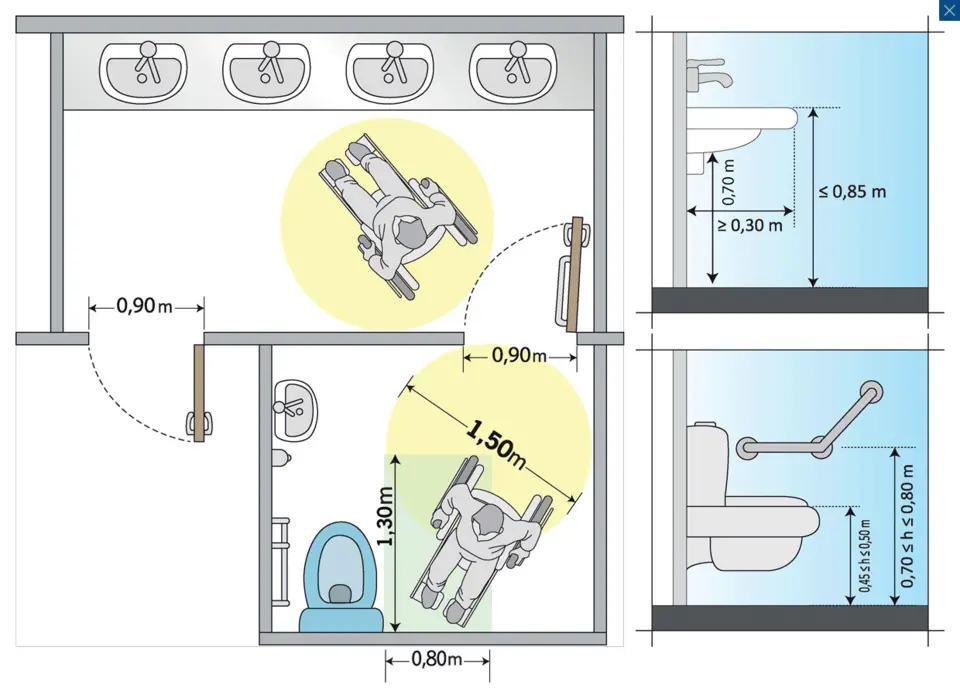 0,90 m

0,90 m

1,50 m

1,30 m

0,80 m

0,70 m

≥ 0,30 m

≤ 0,85 m

0,45 ≤ h ≤ 0,50 m

0,70 ≤ h ≤ 0,80 m