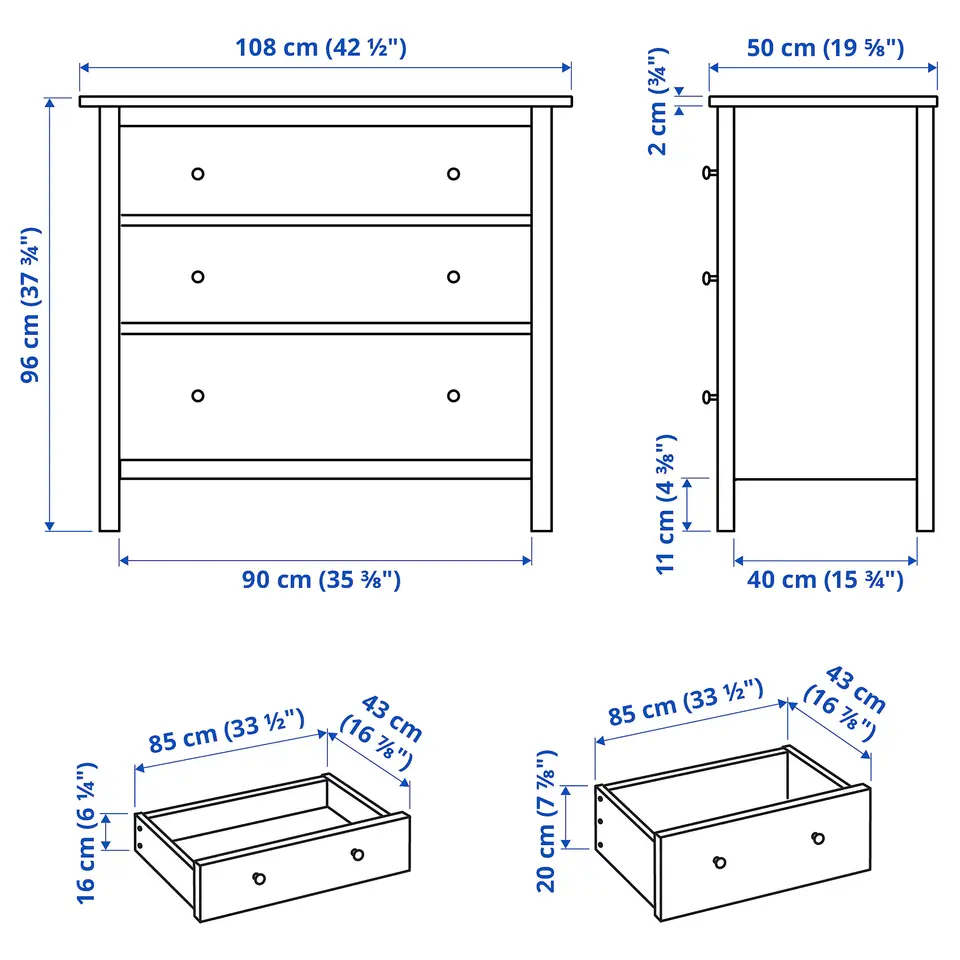 108 cm (42 ½")

96 cm (37 ¾")

90 cm (35 ⅜")

50 cm (19 ⅝")

2 cm (¾")

11 cm (4 ⅜")

40 cm (15 ¾")

85 cm (33 ½")

43 cm (16 ⅞")

16 cm (6 ¼")

85 cm (33 ½")

43 cm (16 ⅞")

20 cm (7 ⅞")