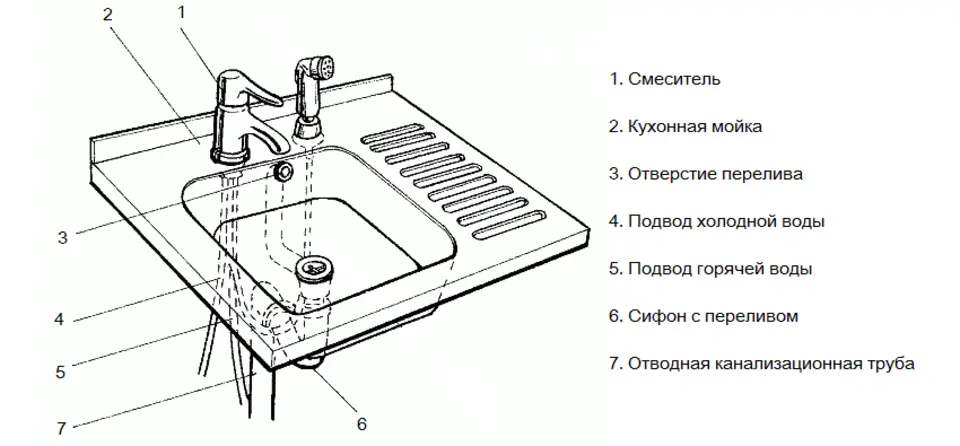 2
1
3
4
5
7
6

1. Смеситель

2. Кухонная мойка

3. Отверстие перелива

4. Подвод холодной воды

5. Подвод горячей воды

6. Сифон с переливом

7. Отводная канализационная труба