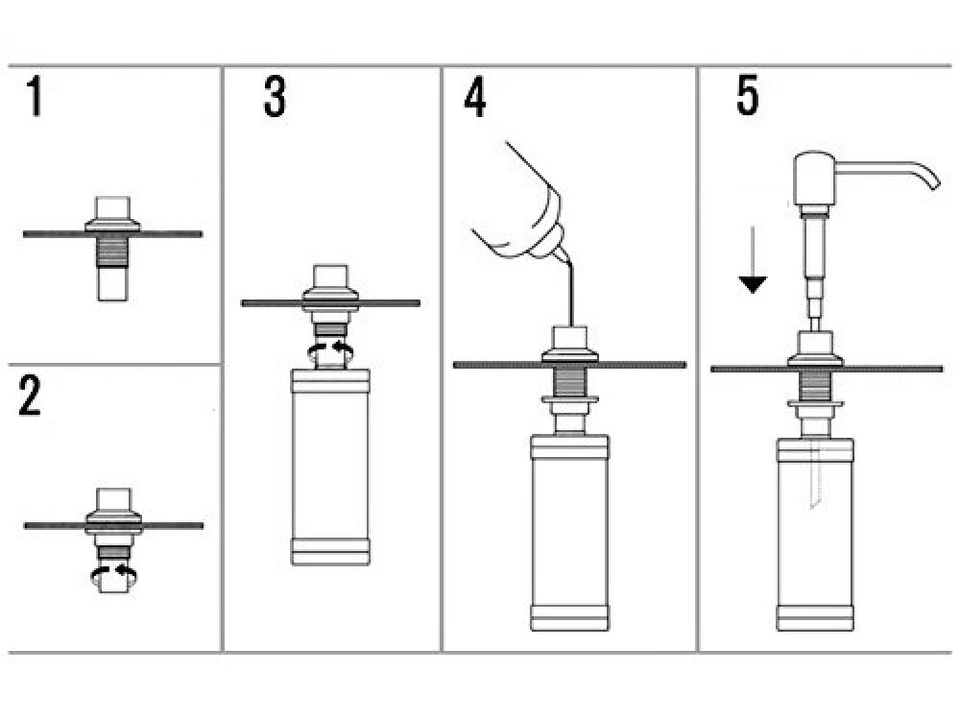 1

2

3

4

5