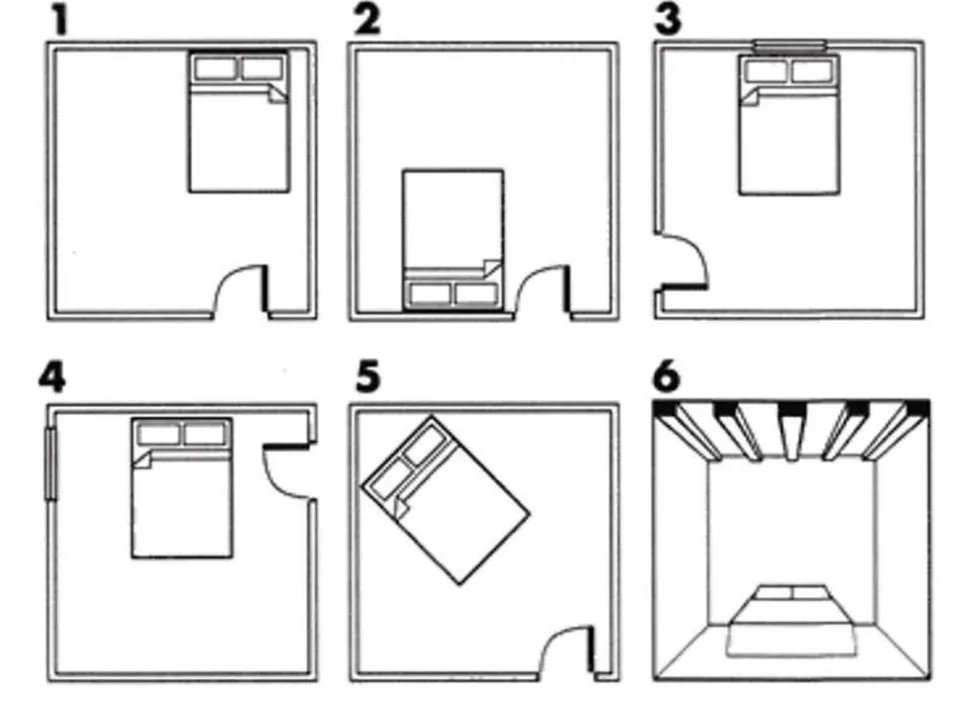 1

2

3

4

5

6