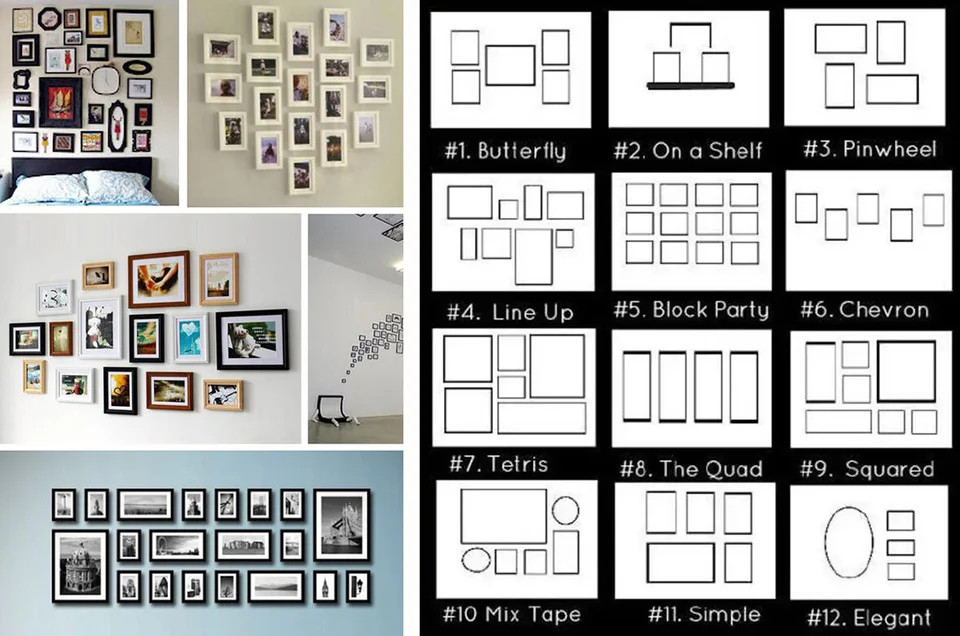 #1. Butterfly
#2. On a Shelf
#3. Pinwheel
#4. Line Up
#5. Block Party
#6. Chevron
#7. Tetris
#8. The Quad
#9. Squared
#10 Mix Tape
#11. Simple
#12. Elegant