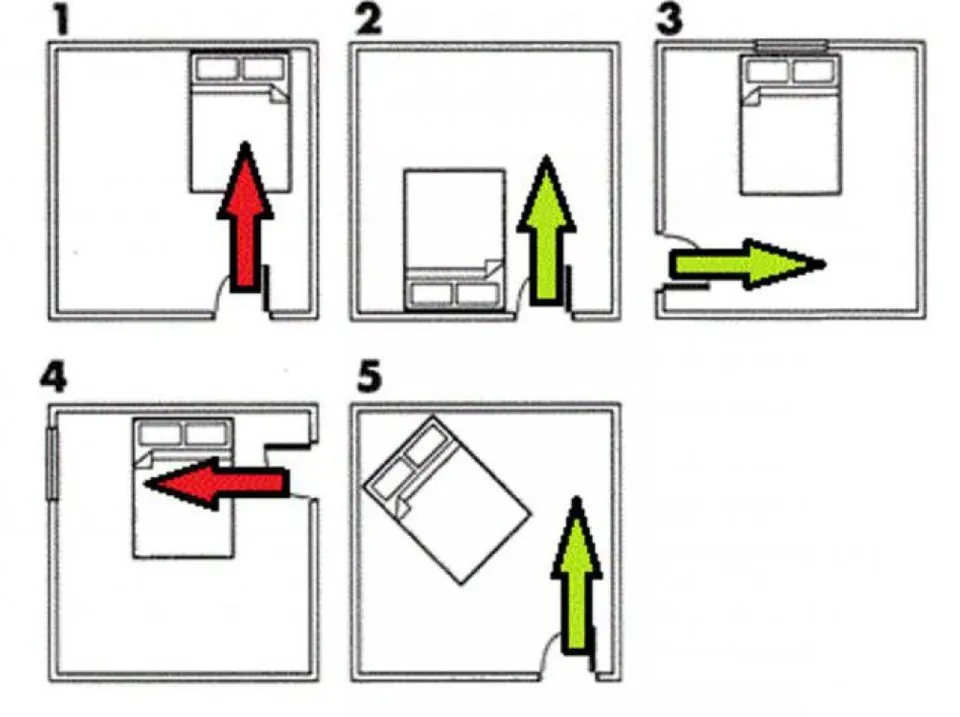 1
2
3
4
5