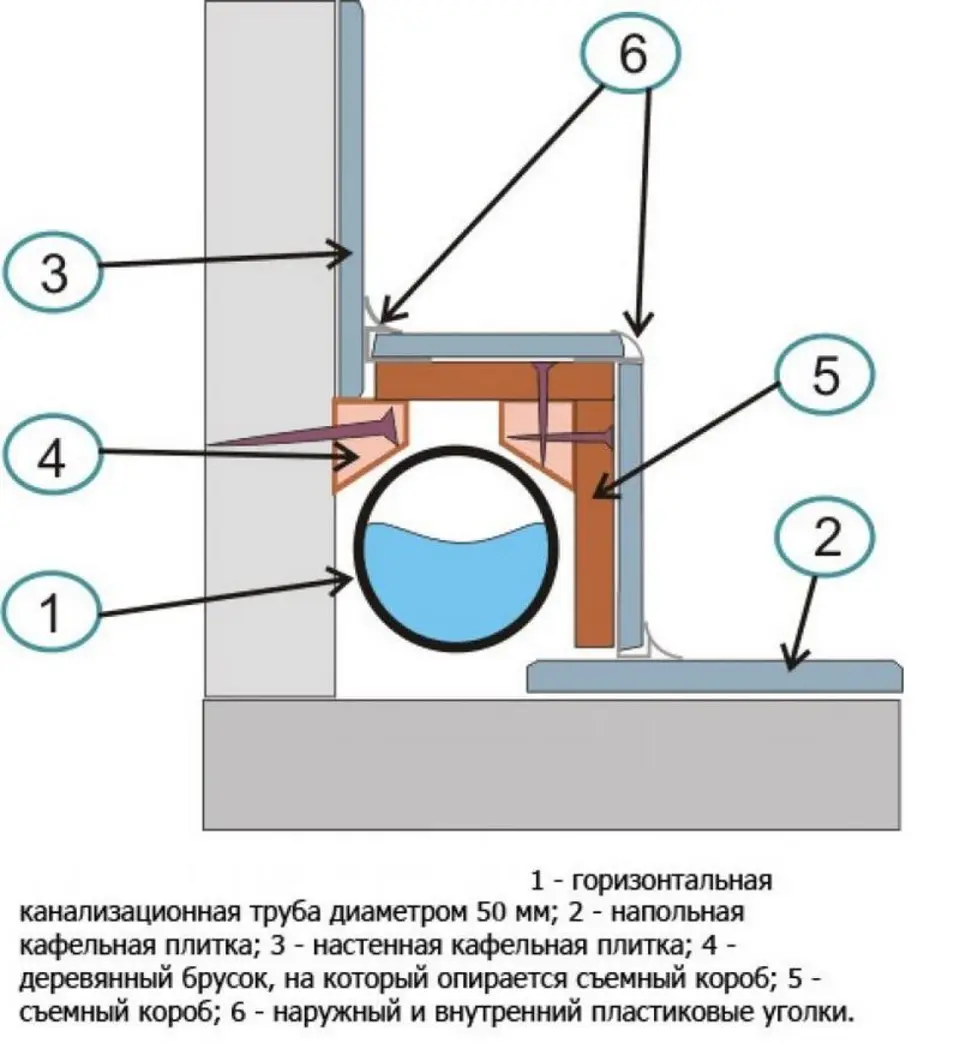 6

3

5

4

2

1

1 - горизонтальная канализационная труба диаметром 50 мм; 2 - напольная кафельная плитка; 3 - настенная кафельная плитка; 4 - деревянный брусок, на который опирается съемный короб; 5 - съемный короб; 6 - наружный и внутренний пластиковые уголки.