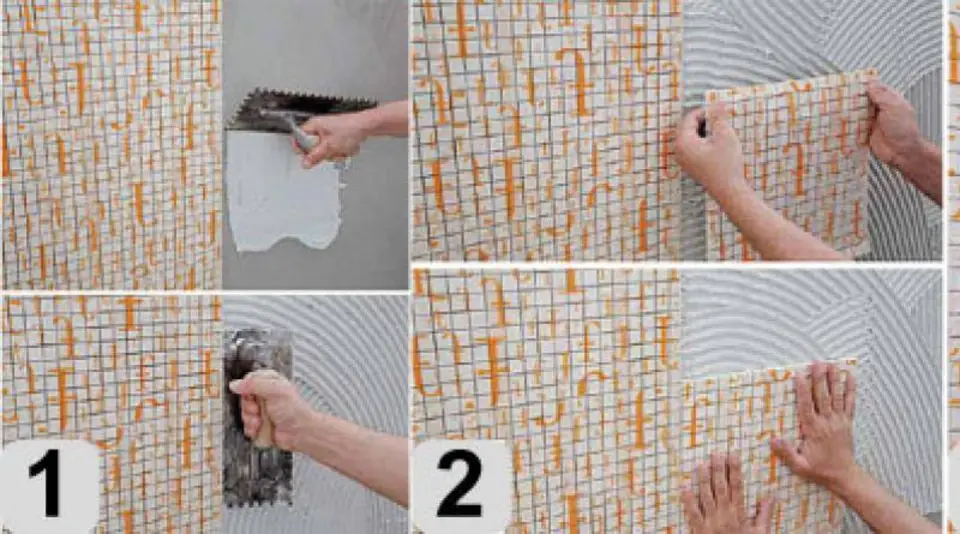 1

2