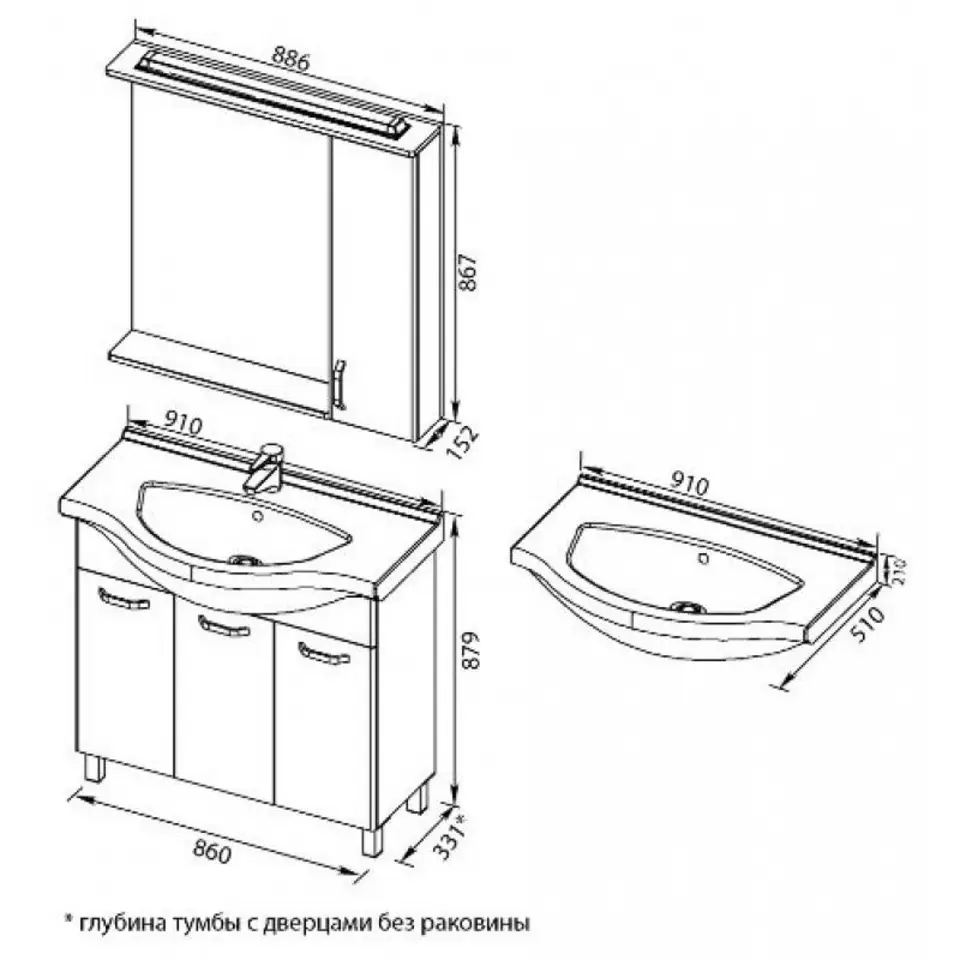 886

867

152

910

879

860

331*

910

210

510

* глубина тумбы с дверцами без раковины