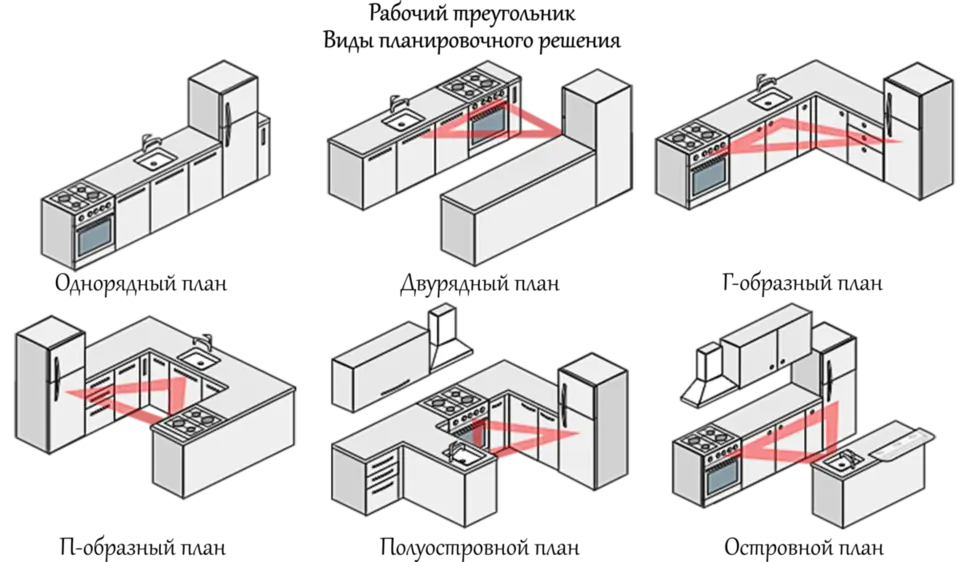 Рабочий треугольник
Виды планировочного решения

Однорядный план

Двурядный план

Г-образный план

П-образный план

Полуостровной план

Островной план