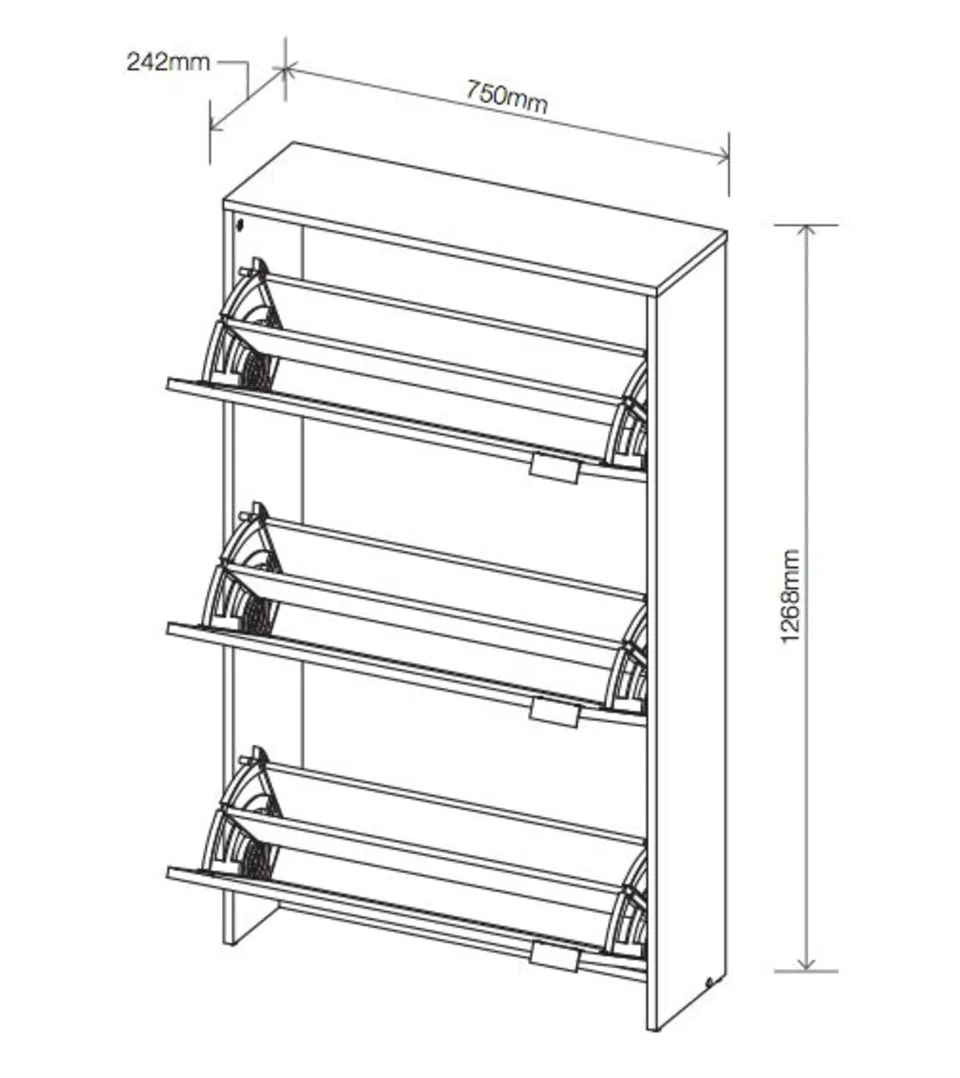 242mm
750mm
1268mm