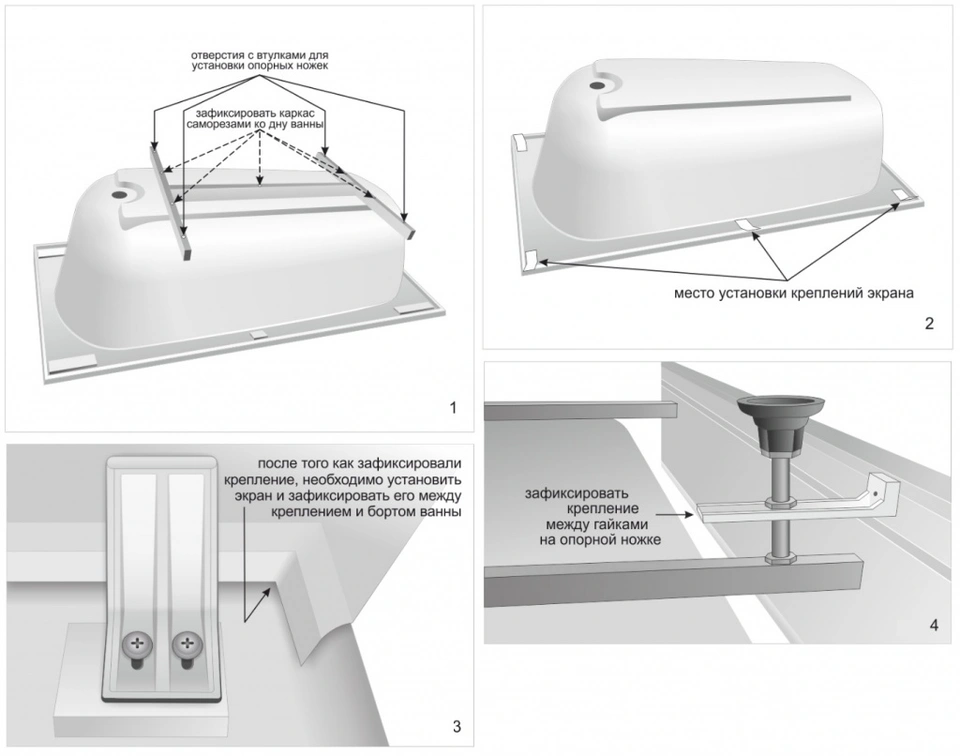 отверстия с втулками для установки опорных ножек

зафиксировать каркас саморезами ко дну ванны

1

место установки креплений экрана

2

после того как зафиксировали крепление, необходимо установить экран и зафиксировать его между креплением и бортом ванны

3

зафиксировать крепление между гайками на опорной ножке

4