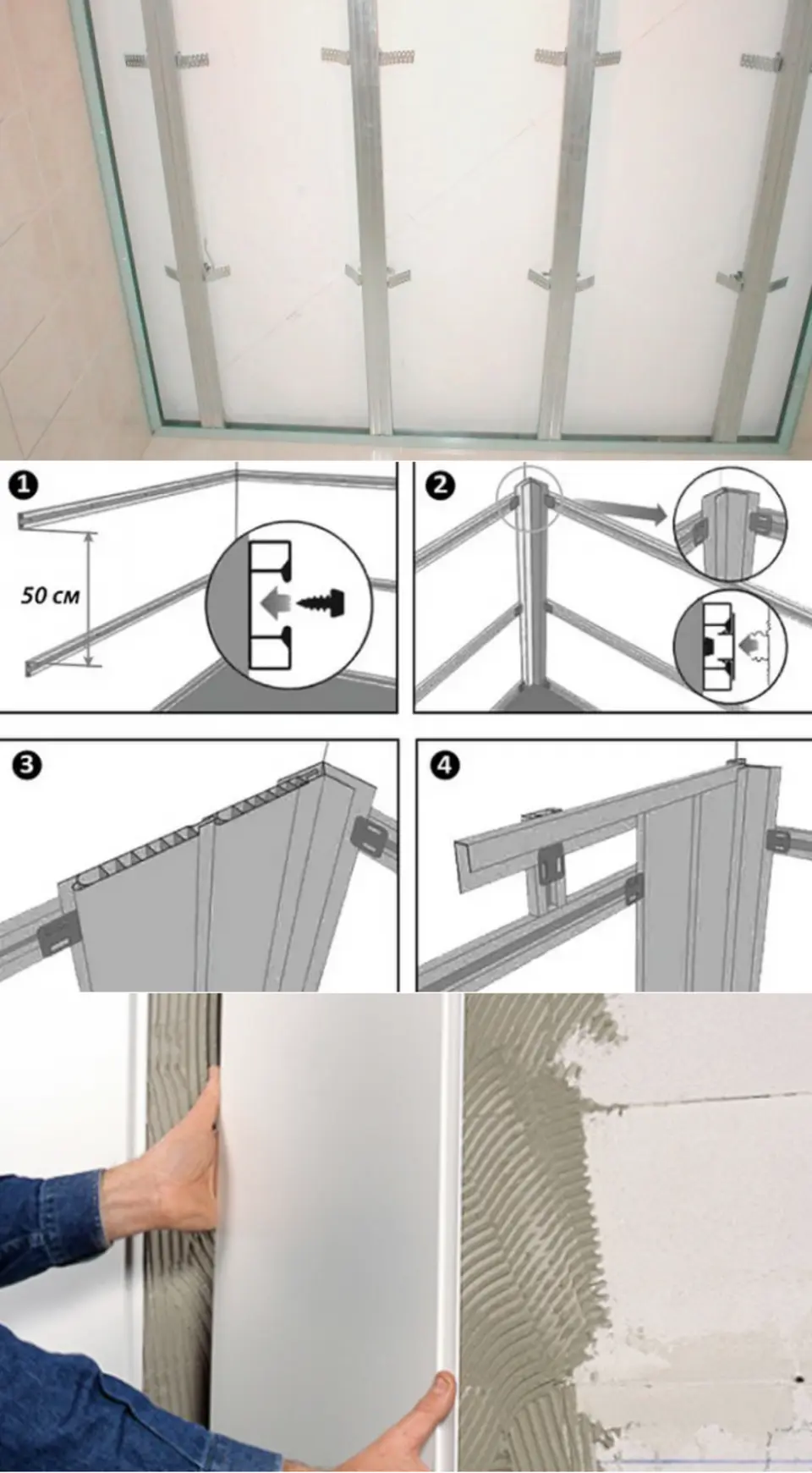 1
50 см
2
3
4