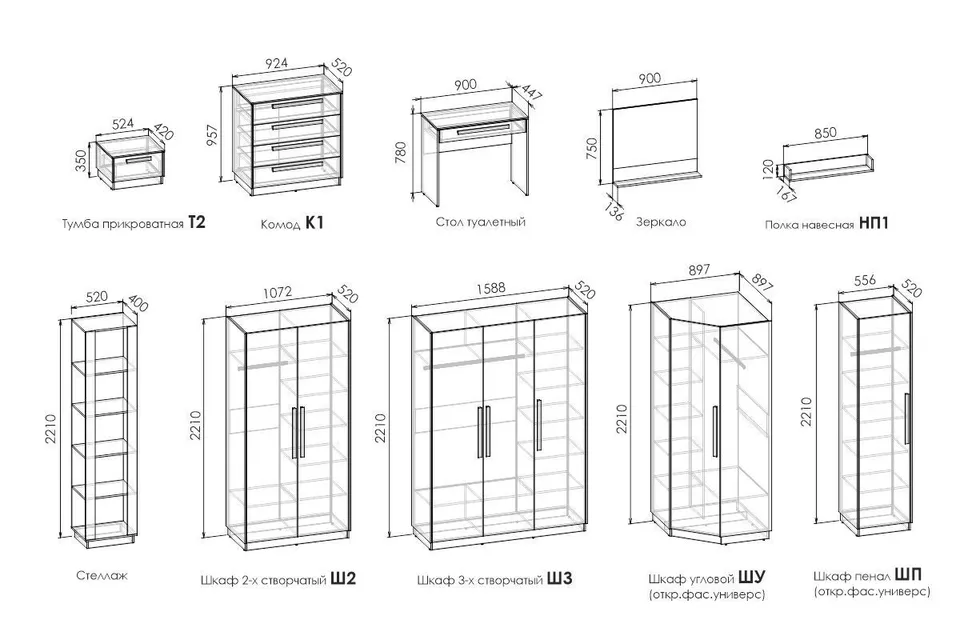 524 420 350
Тумба прикроватная Т2

924 520 957
Комод К1

900 447 780
Стол туалетный

900 750 136
Зеркало

850 120 167
Полка навесная НП1

520 400 2210
Стеллаж

1072 520 2210
Шкаф 2-х створчатый Ш2

1588 520 2210
Шкаф 3-х створчатый Ш3

897 897 2210
Шкаф угловой ШУ
(откр.фас.универс)

556 520 2210
Шкаф пенал ШП
(откр.фас.универс)