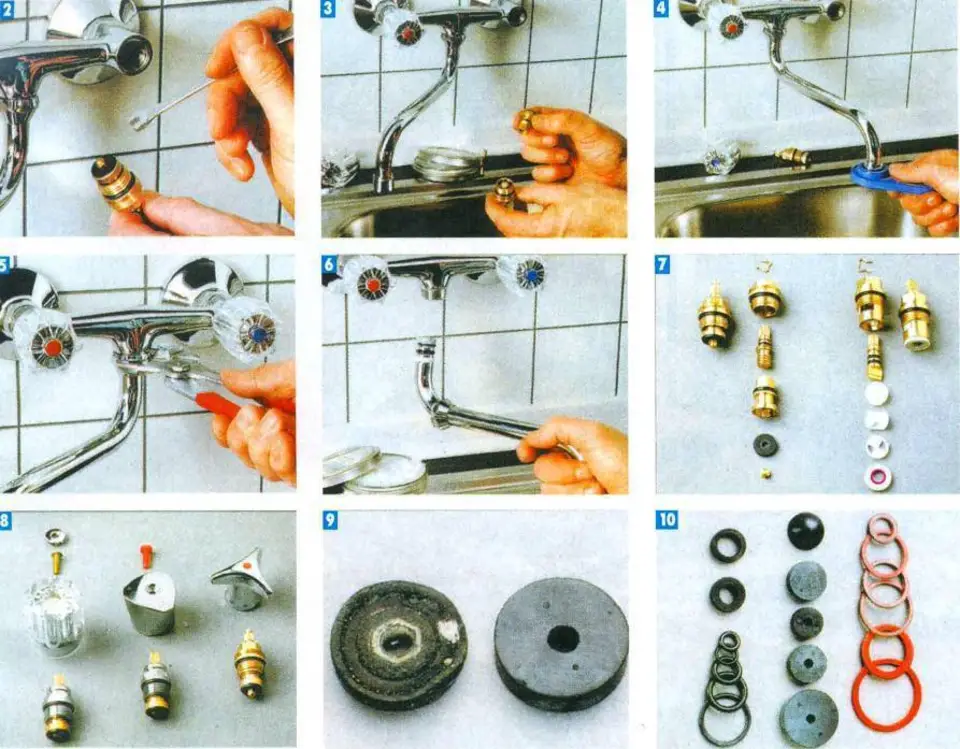 2
3
4
5
6
7
8
9
10